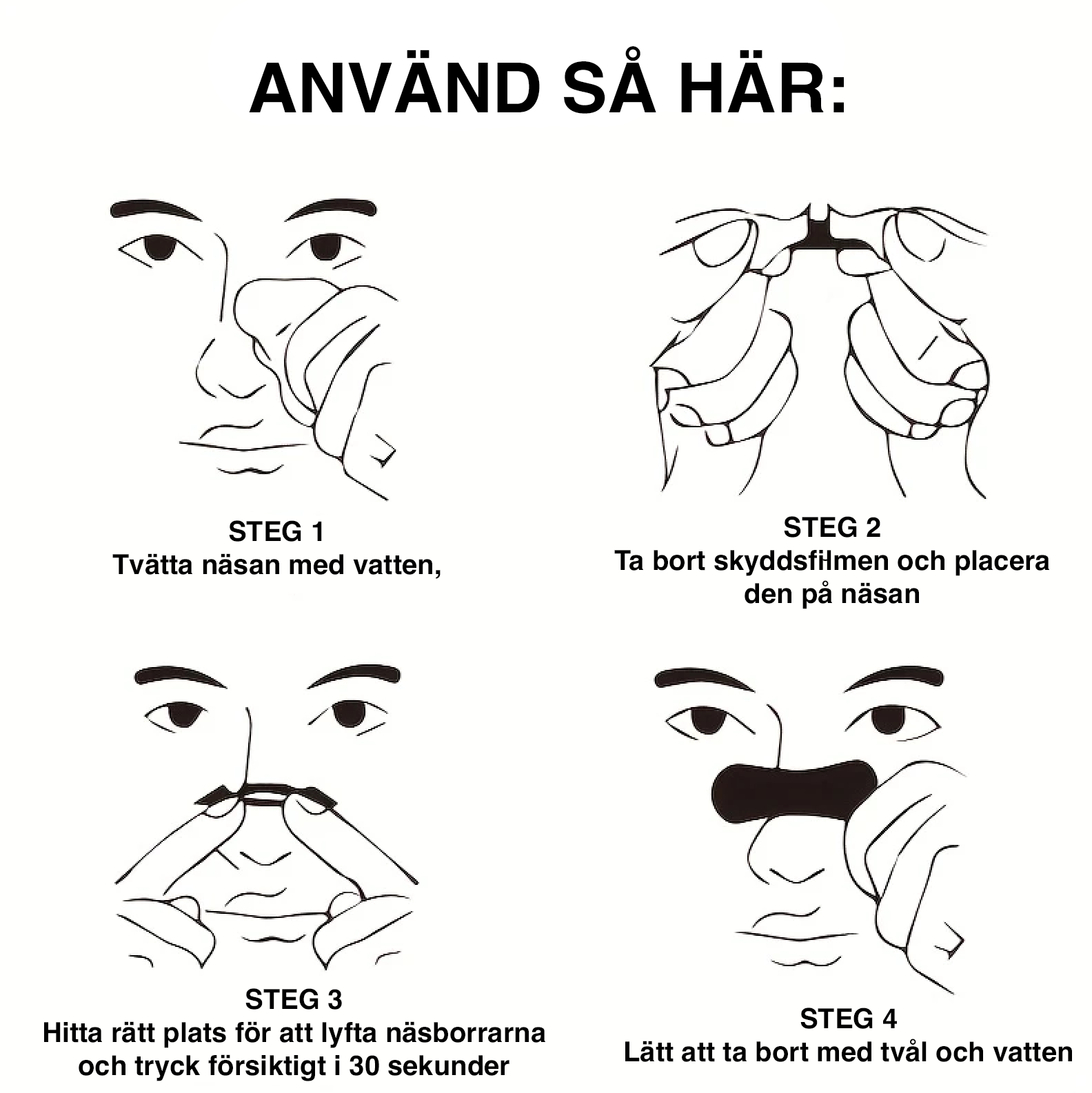 ANVÄND SÅ HÄR:

STEG 1
Tvätta näsan med vatten,

STEG 2
Ta bort skyddsfilmen och placera den på näsan

STEG 3
Hitta rätt plats för att lyfta näsborrarna och tryck försiktigt i 30 sekunder

STEG 4
Lätt att ta bort med tvål och vatten